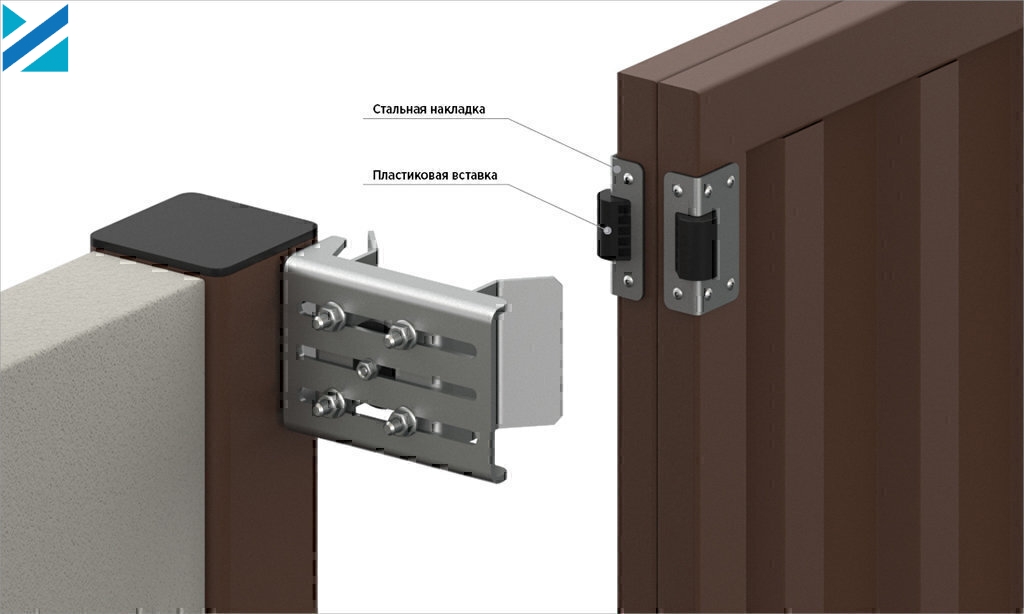 Стальная накладка

Пластиковая вставка